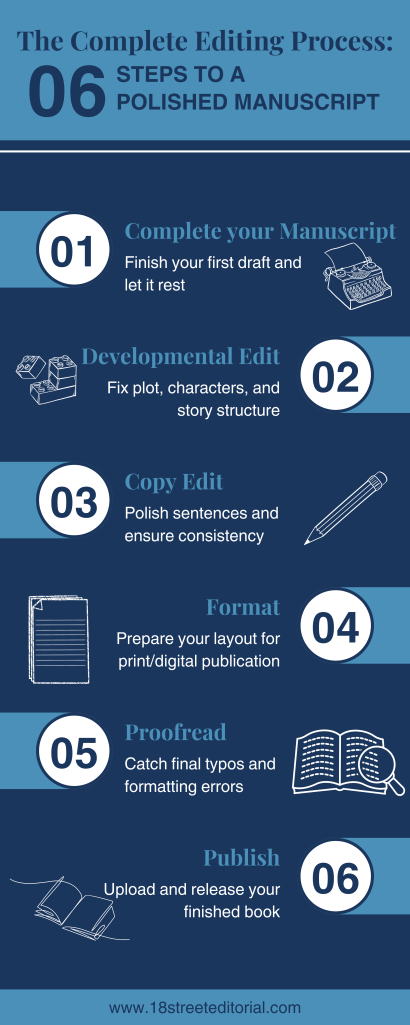 The Complete Editing Process:
06 STEPS TO A POLISHED MANUSCRIPT

01
Complete your Manuscript
Finish your first draft and let it rest

Developmental Edit
Fix plot, characters, and story structure
02

03
Copy Edit
Polish sentences and ensure consistency

Format
Prepare your layout for print/digital publication
04

05
Proofread
Catch final typos and formatting errors

Publish
Upload and release your finished book
06

www.18streeteditorial.com